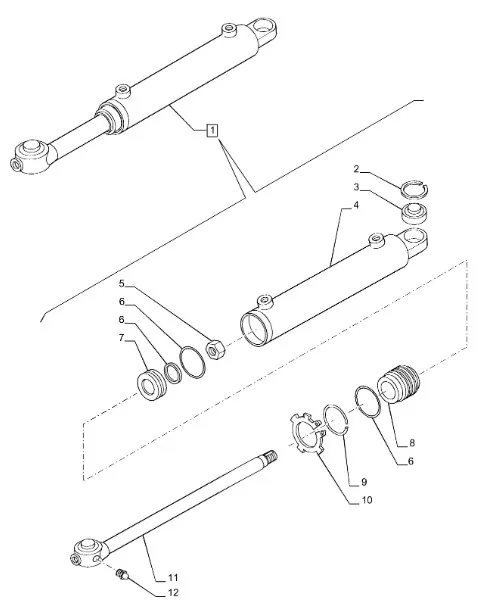 1
2
3
4
5
6
6
7
8
6
9
10
11
12