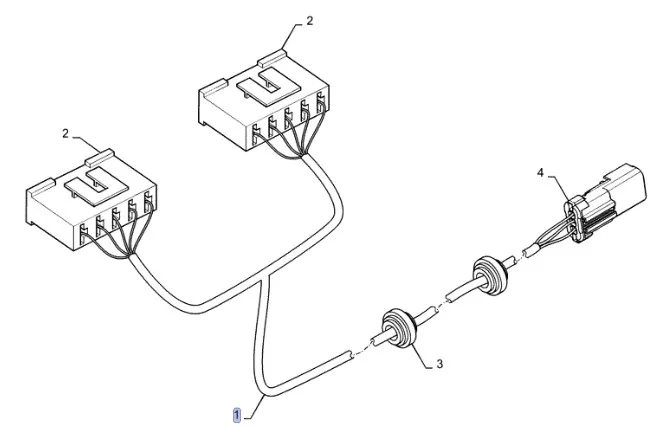 2
2
4
3
1