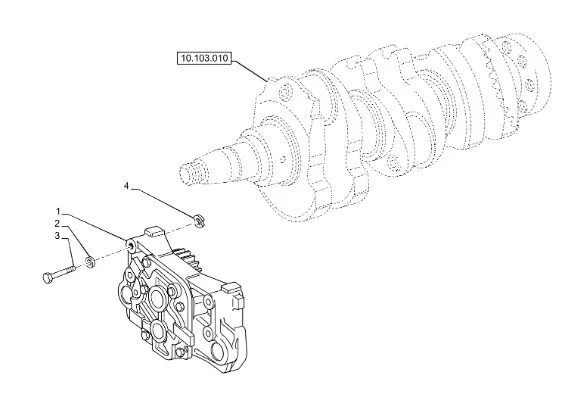 10.103.010

4

1

2

3