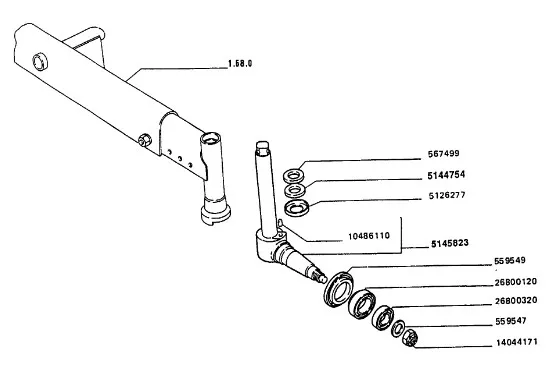 1.58.0

567499

5144754

5126277

10486110

5145823

559549

26800120

26800320

559547

14044171